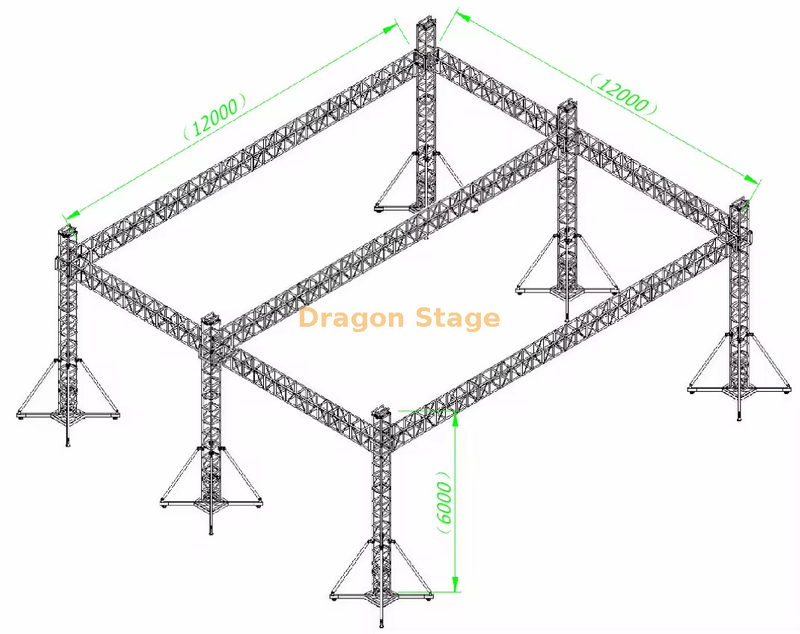 (12000)

(12000)

Dragon Stage

(6000)