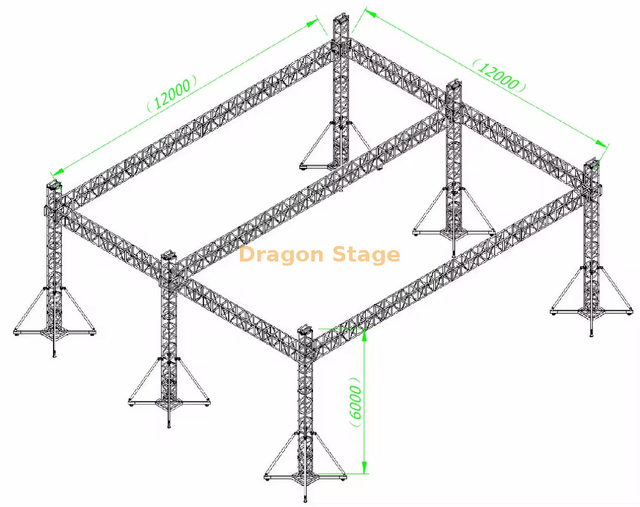 (12000)

(12000)

Dragon Stage

(6000)