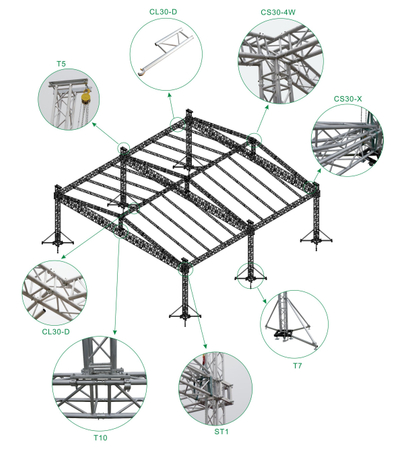 CL30-D
CS30-4W
T5
CS30-X
CL30-D
T7
T10
ST1