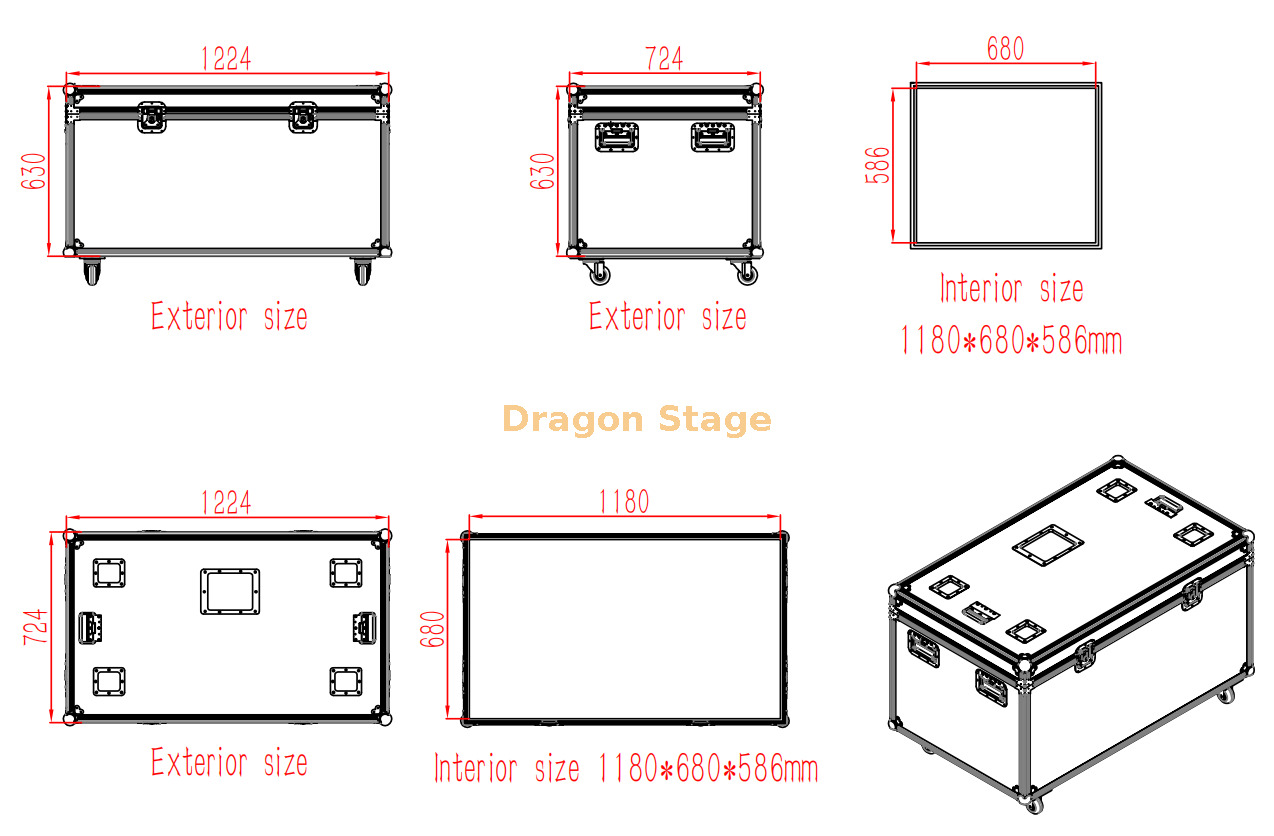 1224

630

Exterior size

724

630

Exterior size

680

586

Interior size
1180*680*586mm

Dragon Stage

1224

724

Exterior size

1180

680

Interior size 1180*680*586mm