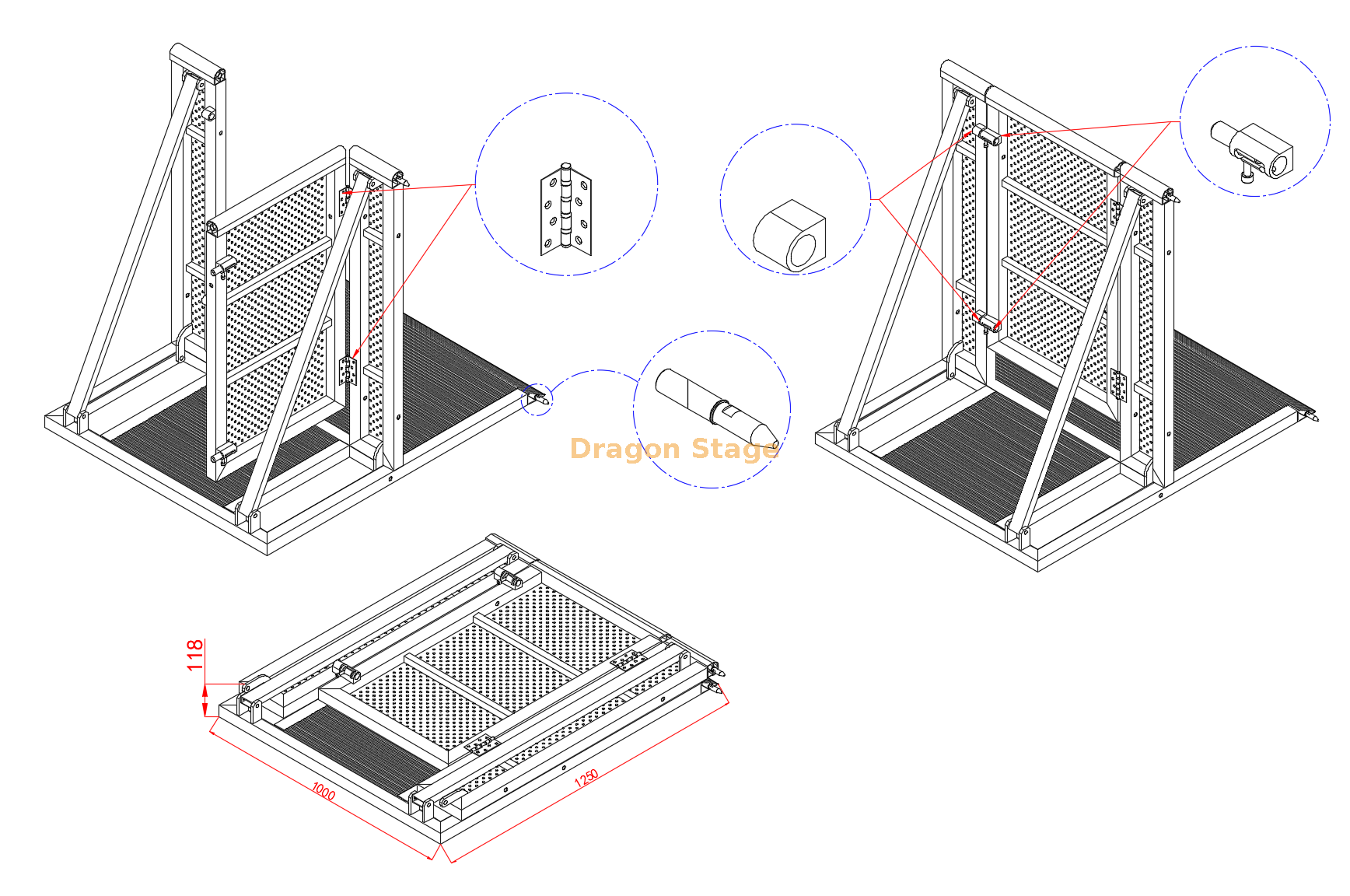 Dragon Stage

118

1000

1250